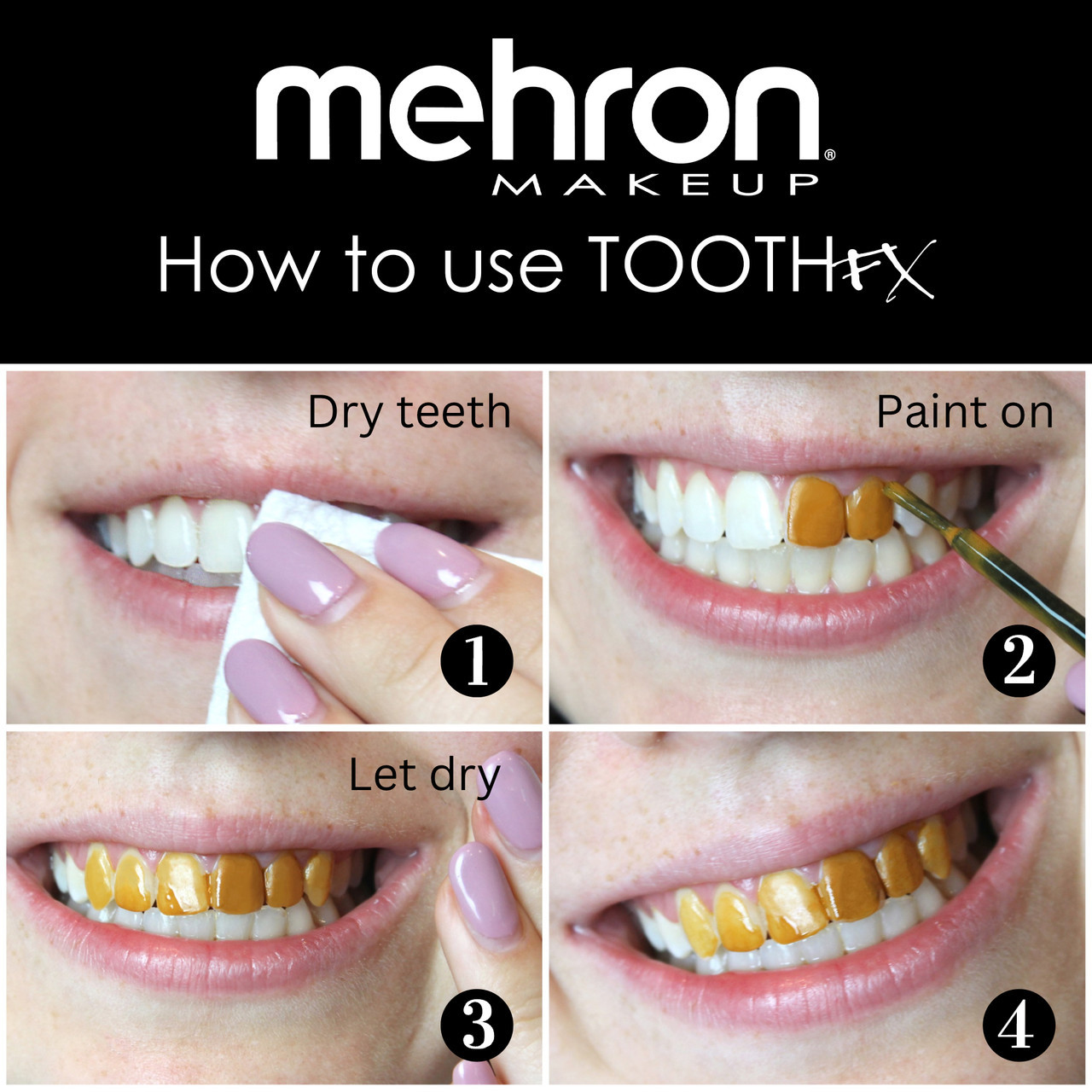 mehron®
MAKEUP

How to use TOOTHFX

Dry teeth

1

Paint on

2

Let dry

3

4